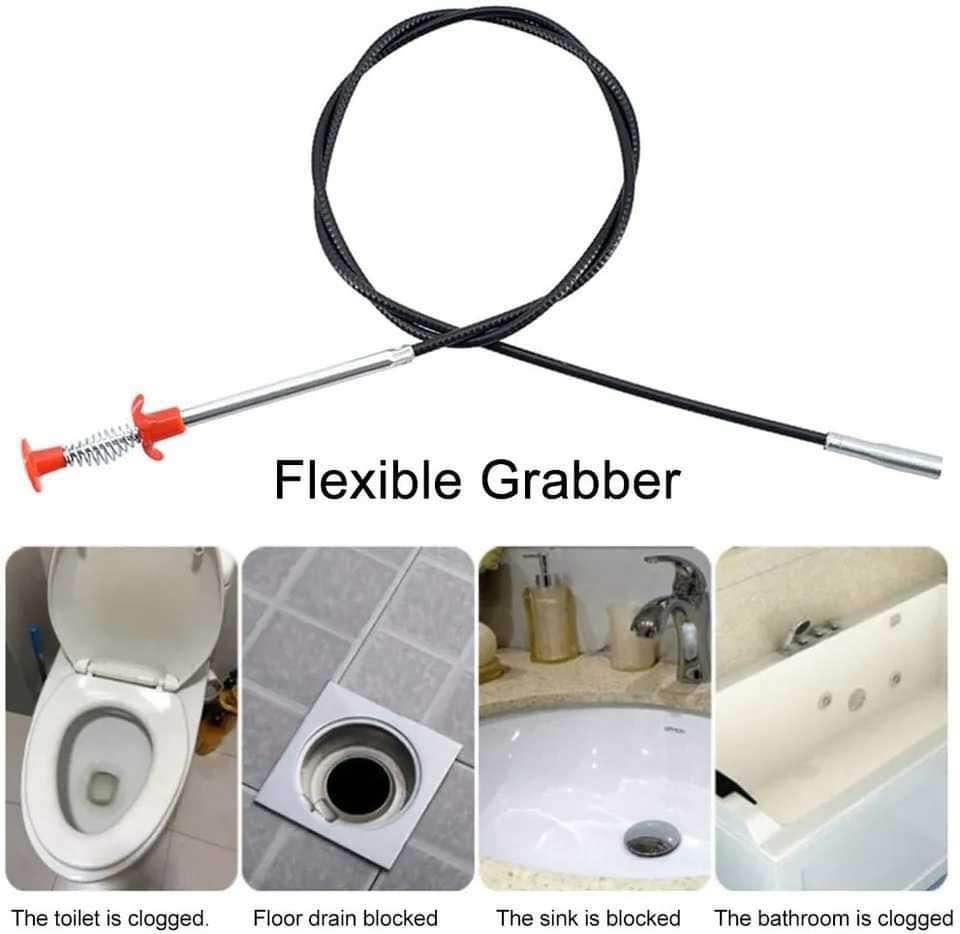 Flexible Grabber

The toilet is clogged.

Floor drain blocked

The sink is blocked

The bathroom is clogged